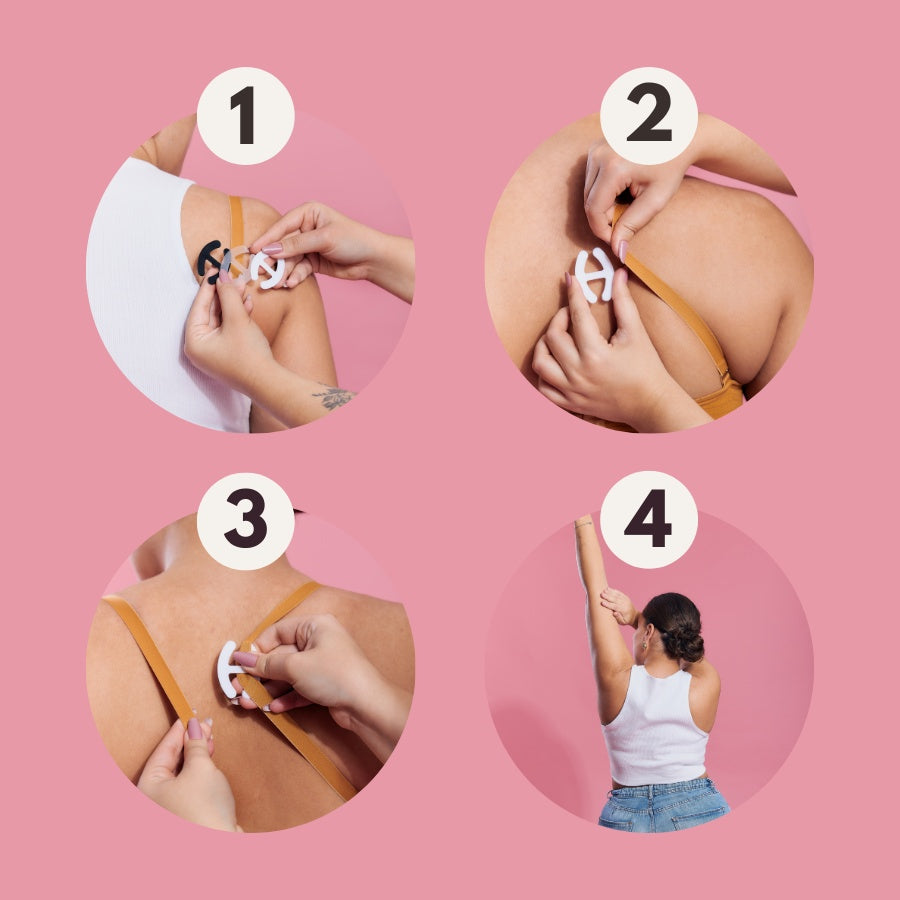 1

2

3

4